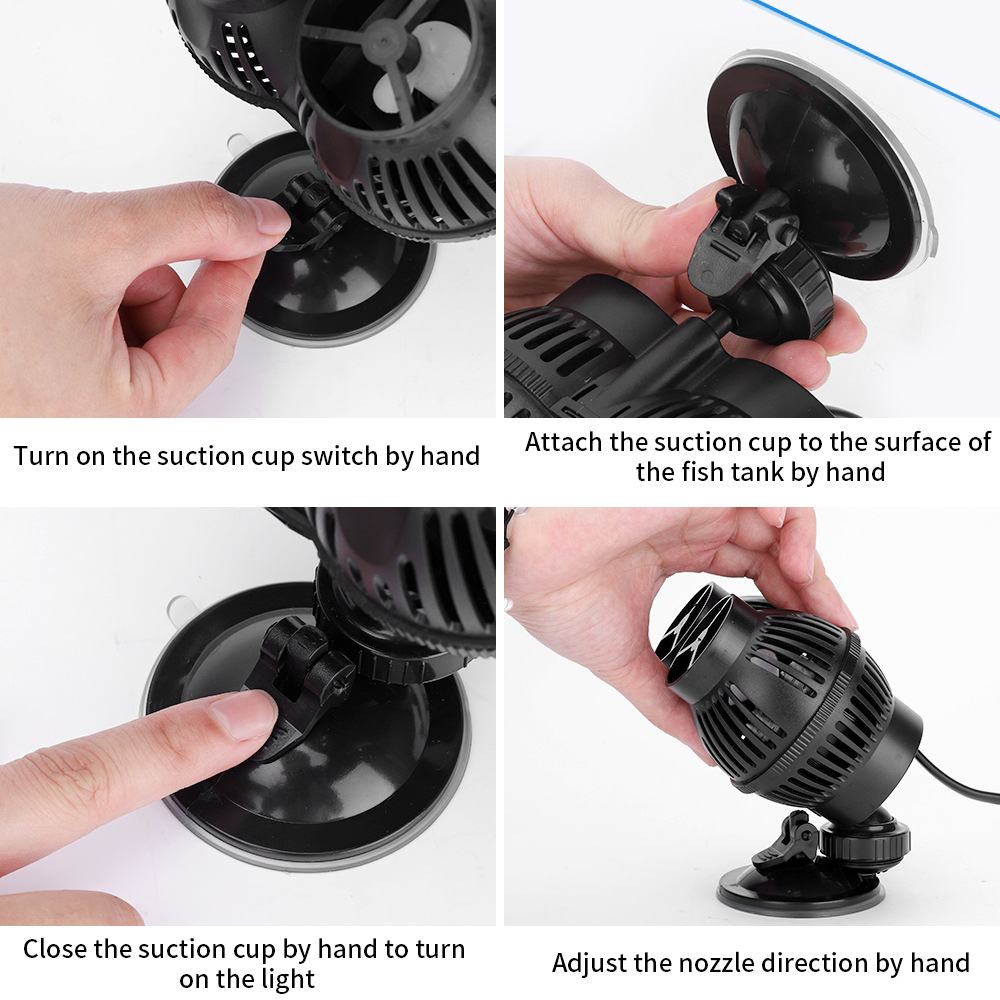 Turn on the suction cup switch by hand

Attach the suction cup to the surface of the fish tank by hand

Close the suction cup by hand to turn on the light

Adjust the nozzle direction by hand