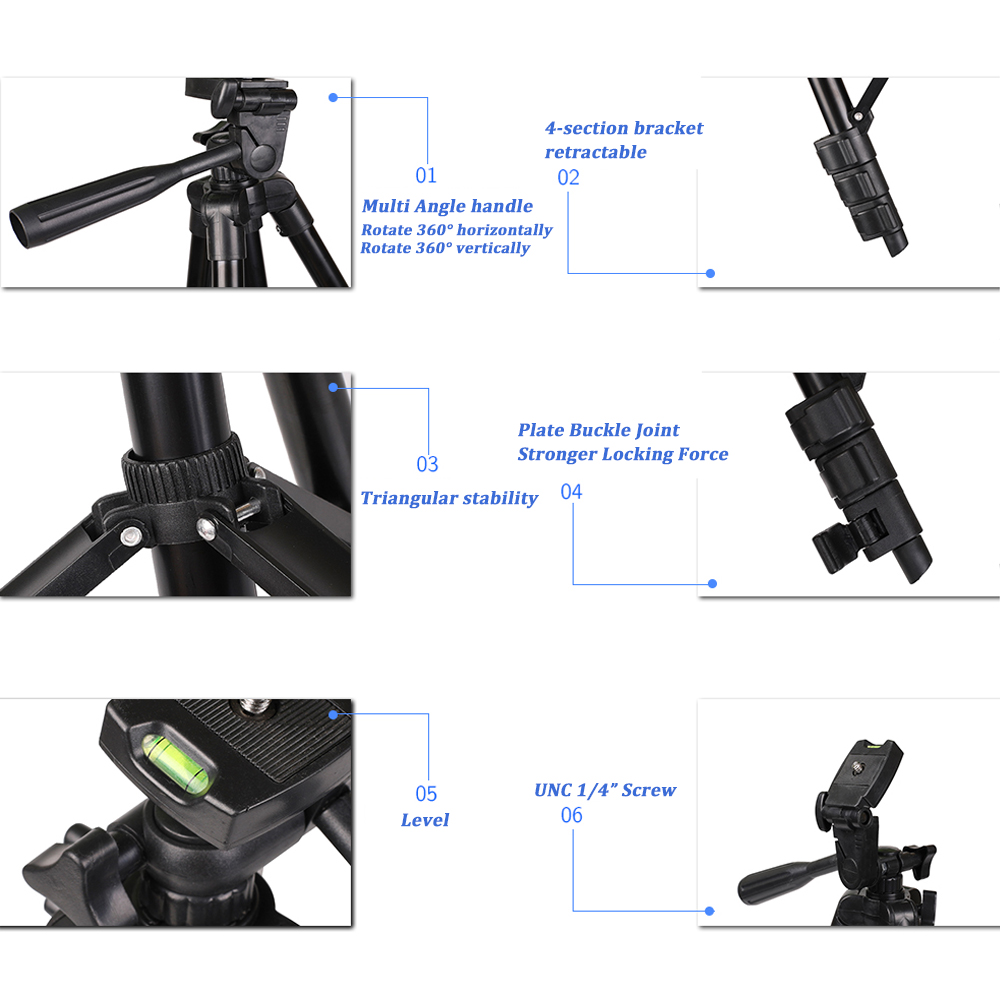 01
Multi Angle handle
Rotate 360° horizontally
Rotate 360° vertically

4-section bracket retractable
02

03
Triangular stability

Plate Buckle Joint
Stronger Locking Force
04

05
Level

UNC 1/4" Screw
06