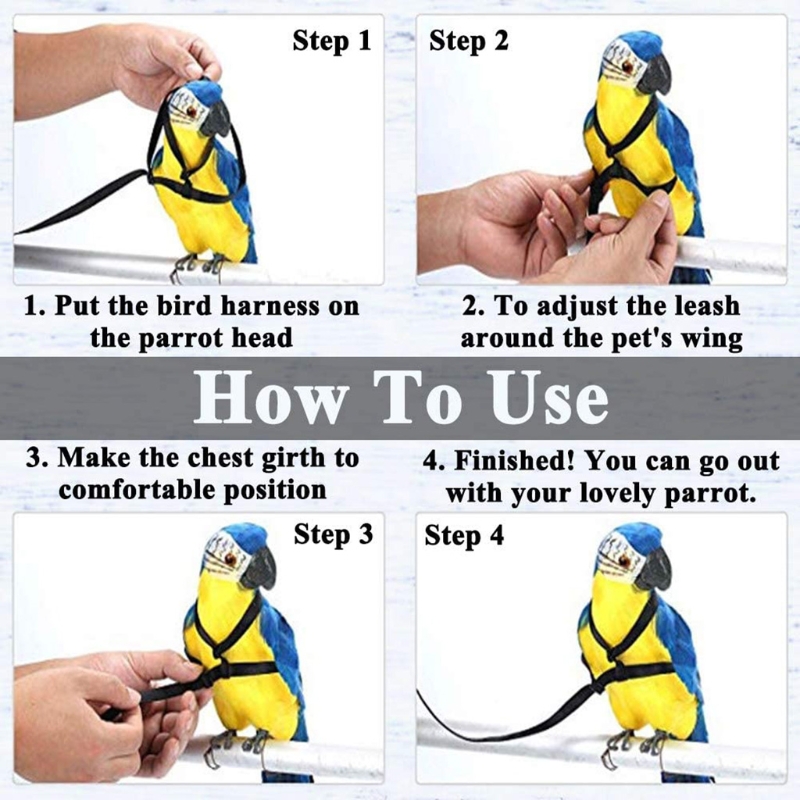 Step 1

Step 2

1. Put the bird harness on the parrot head

2. To adjust the leash around the pet's wing

How To Use

3. Make the chest girth to comfortable position

4. Finished! You can go out with your lovely parrot.

Step 3

Step 4