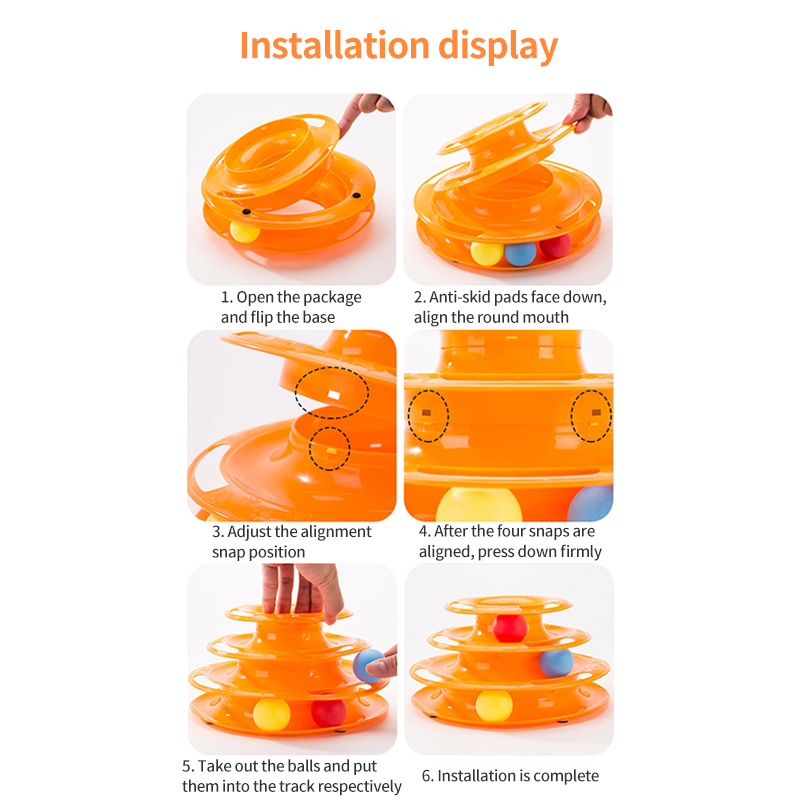 Installation display

1. Open the package and flip the base

2. Anti-skid pads face down, align the round mouth

3. Adjust the alignment snap position

4. After the four snaps are aligned, press down firmly

5. Take out the balls and put them into the track respectively

6. Installation is complete