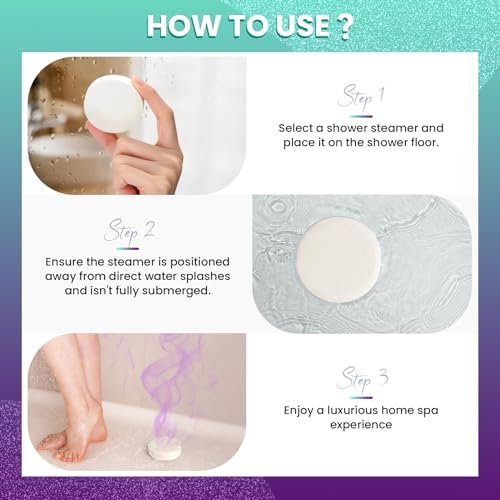 HOW TO USE ?

Step 1

Select a shower steamer and place it on the shower floor.

Step 2

Ensure the steamer is positioned away from direct water splashes and isn't fully submerged.

Step 3

Enjoy a luxurious home spa experience