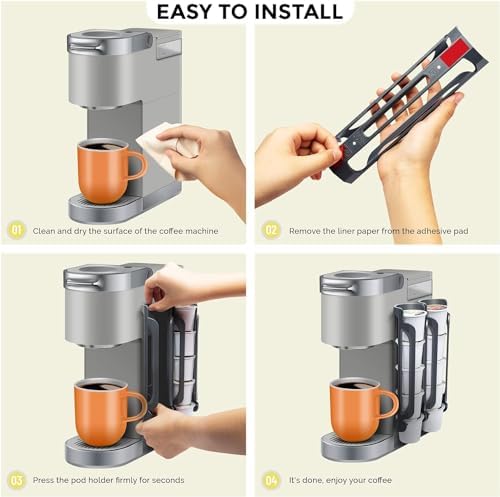 EASY TO INSTALL

01 Clean and dry the surface of the coffee machine

02 Remove the liner paper from the adhesive pad

03 Press the pod holder firmly for seconds

04 It's done, enjoy your coffee