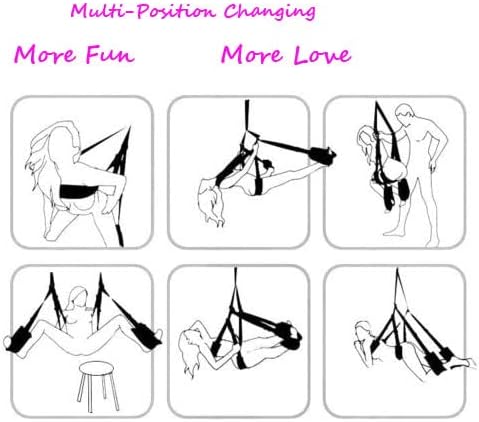 Multi-Position Changing

More Fun More Love