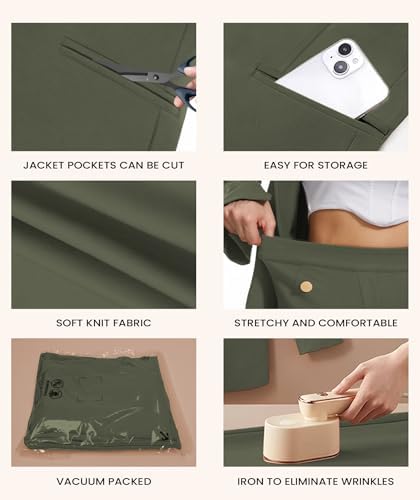 JACKET POCKETS CAN BE CUT

EASY FOR STORAGE

SOFT KNIT FABRIC

STRETCHY AND COMFORTABLE

VACUUM PACKED

IRON TO ELIMINATE WRINKLES