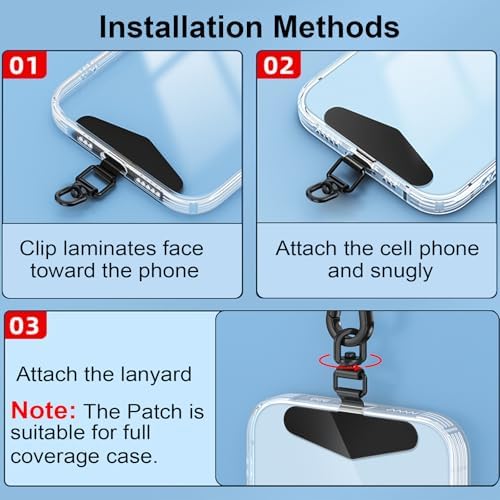 Installation Methods

01

Clip laminates face toward the phone

02

Attach the cell phone and snugly

03

Attach the lanyard

Note: The Patch is suitable for full coverage case.