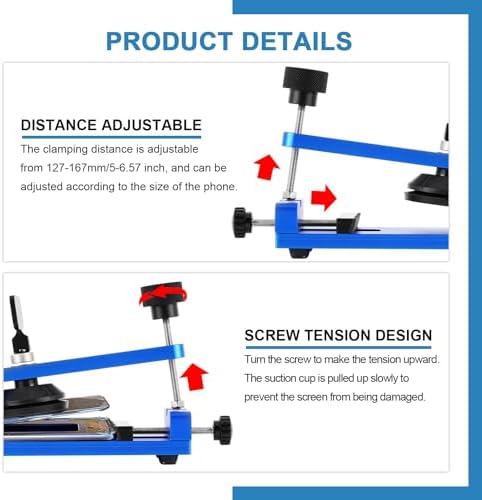 PRODUCT DETAILS

DISTANCE ADJUSTABLE

The clamping distance is adjustable from 127-167mm/5-6.57 inch, and can be adjusted according to the size of the phone.

SCREW TENSION DESIGN

Turn the screw to make the tension upward. The suction cup is pulled up slowly to prevent the screen from being damaged.