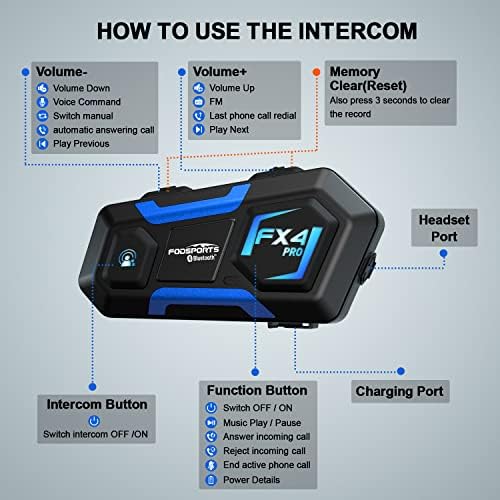 HOW TO USE THE INTERCOM

Volume-
Volume Down
Voice Command
Switch manual
automatic answering call
Play Previous

Volume+
Volume Up
FM
Last phone call redial
Play Next

Memory Clear(Reset)
Also press 3 seconds to clear the record

FODSPORTS
Bluetooth

FX4 PRO

Headset Port

Intercom Button
Switch intercom OFF /ON

Function Button
Switch OFF / ON
Music Play / Pause
Answer incoming call
Reject incoming call
End active phone call
Power Details

Charging Port